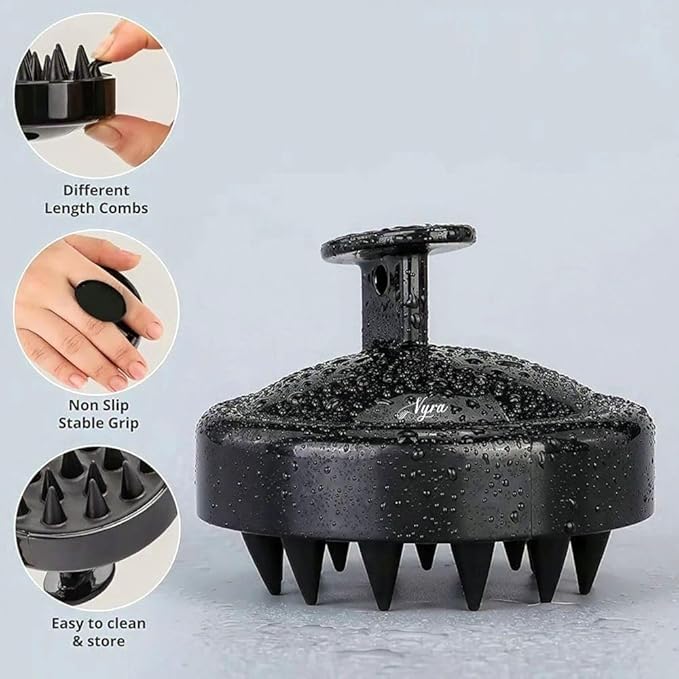 Different Length Combs

Non Slip Stable Grip

Easy to clean & store

Vyra